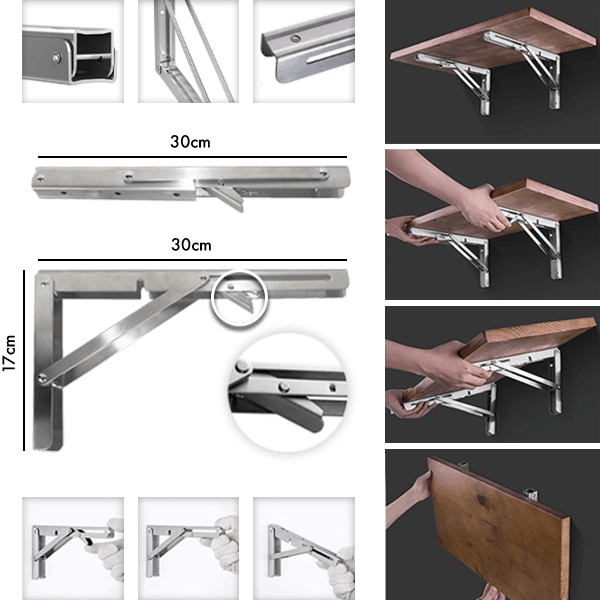 30cm

30cm

17cm