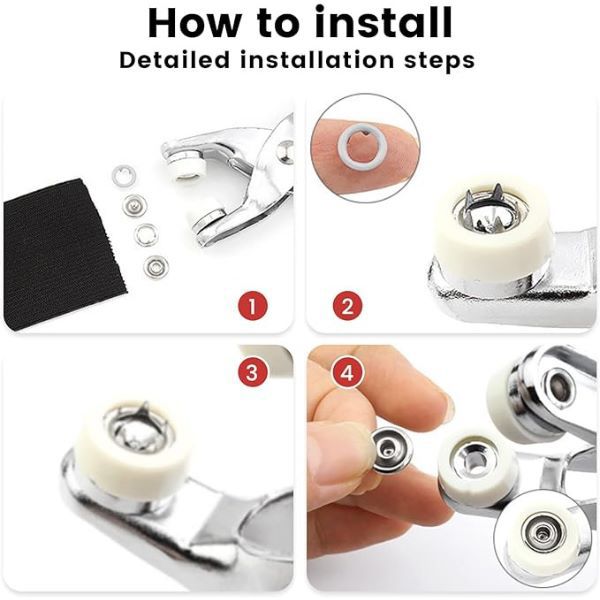 How to install
Detailed installation steps

1

2

3

4