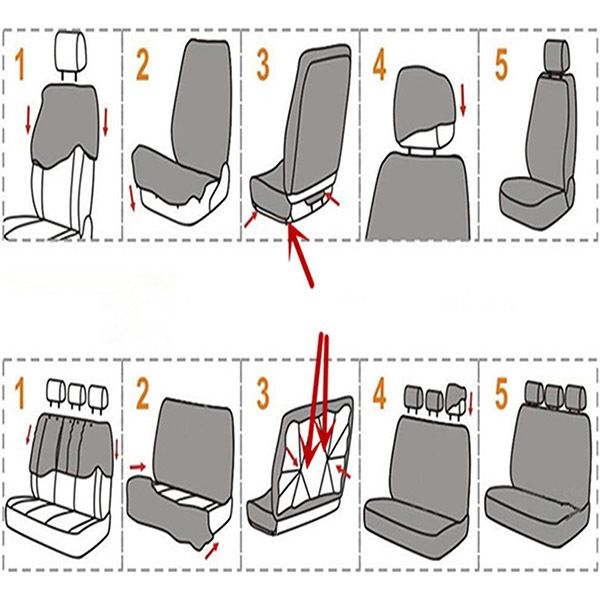 1
2
3
4
5

1
2
3
4
5