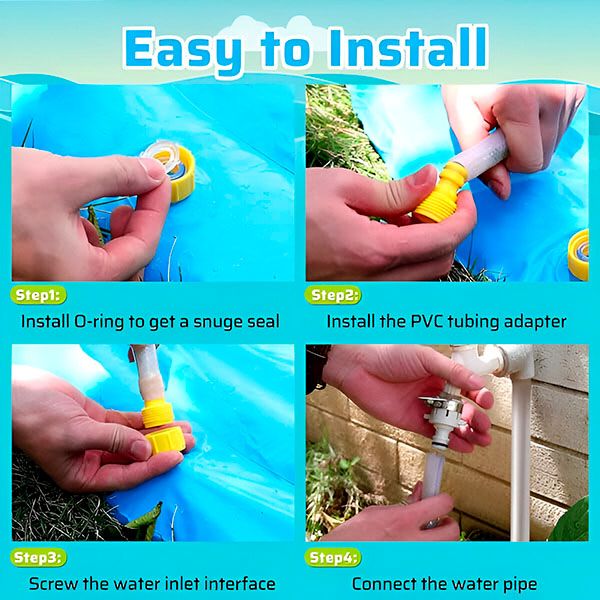 Easy to Install

Step1:

Install O-ring to get a snuge seal

Step2:

Install the PVC tubing adapter

Step3:

Screw the water inlet interface

Step4:

Connect the water pipe